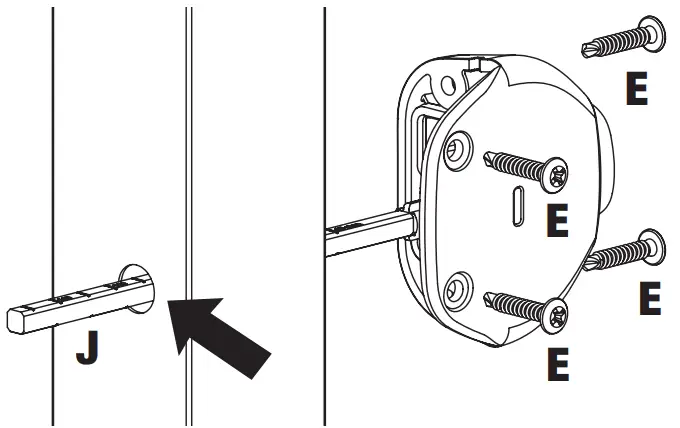 J

E

E

E

E