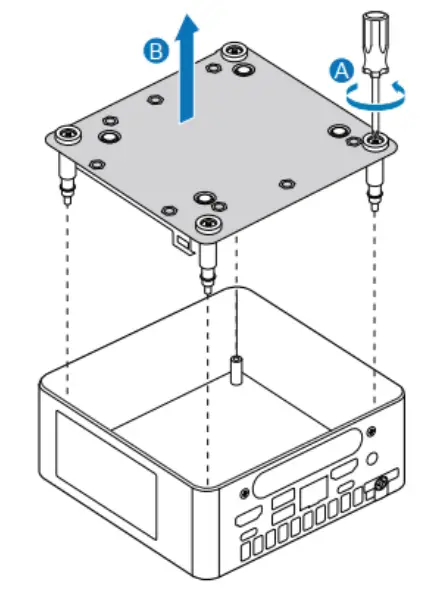 B

A