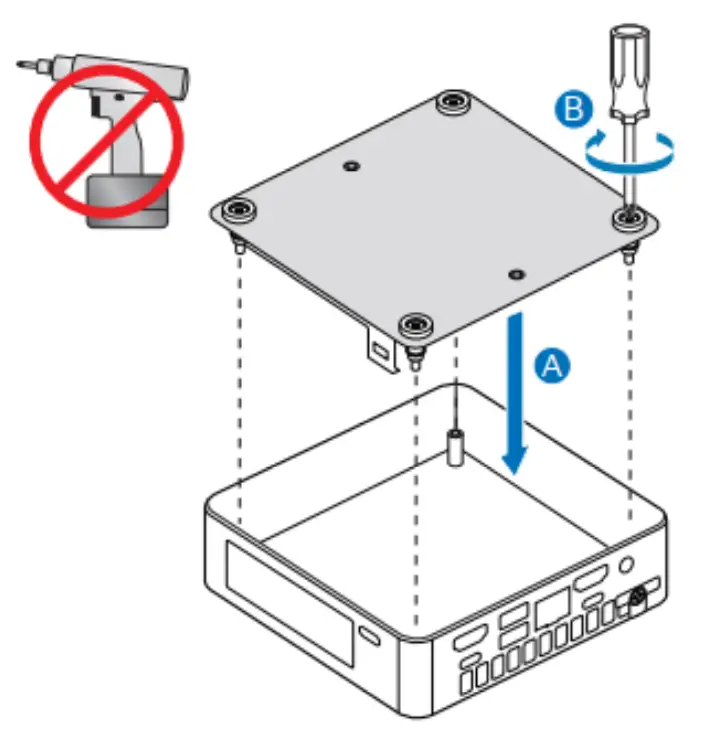 B
A