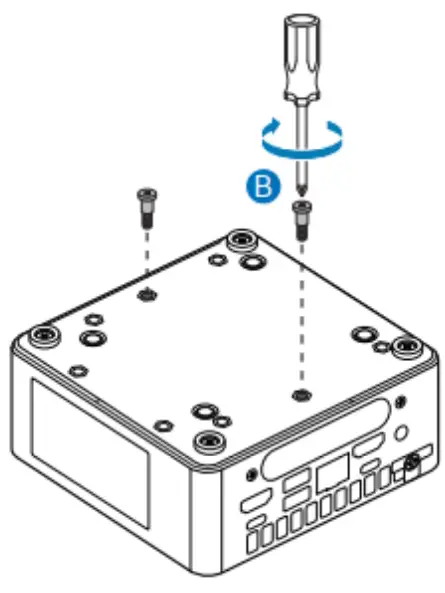 B