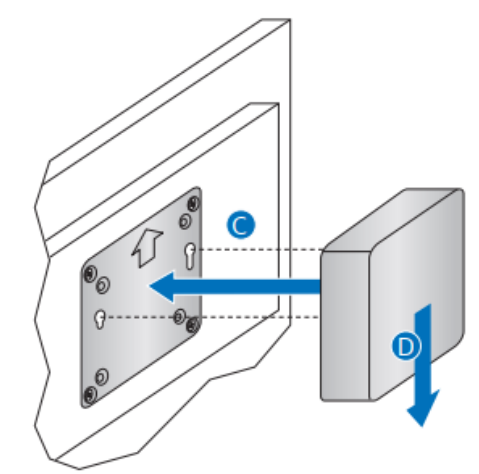 C

D