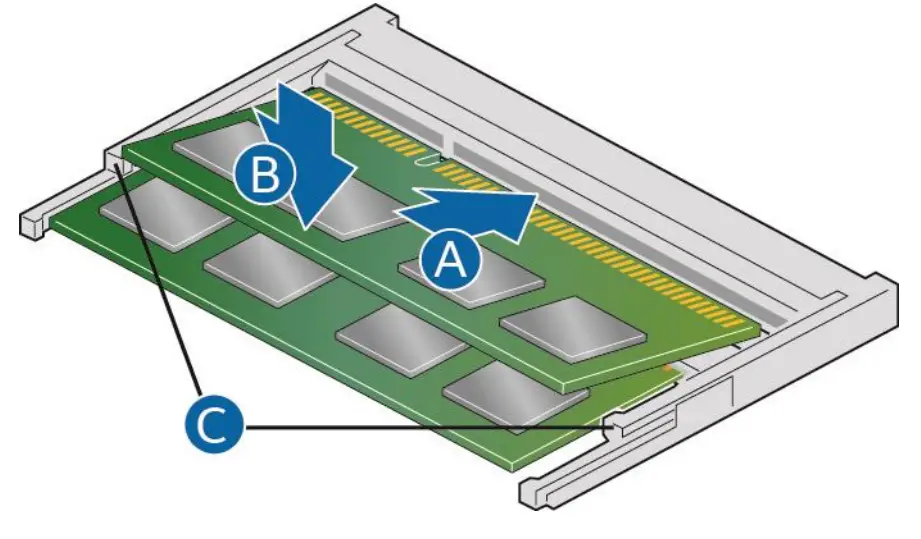 B
A
C