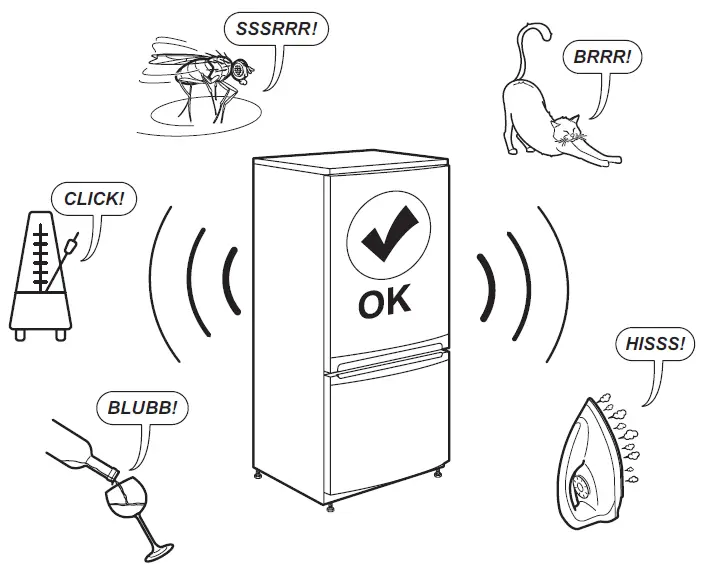 SSSRRR!

BRRR!

CLICK!

OK

HISSS!

BLUBB!