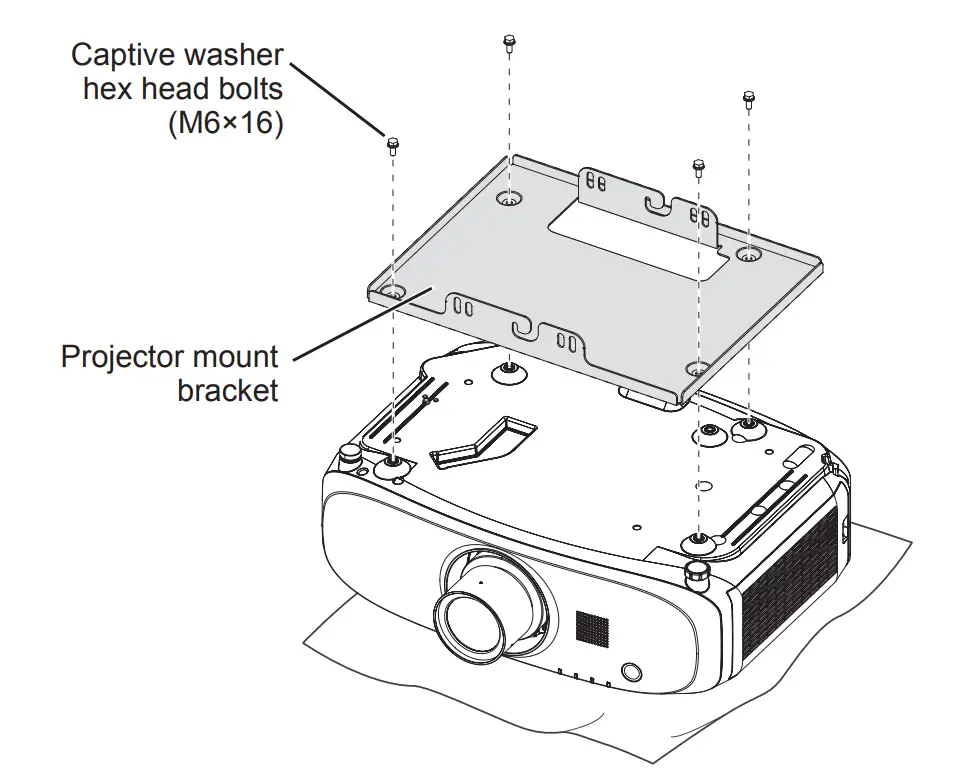 Captive washer hex head bolts (M6×16)

Projector mount bracket