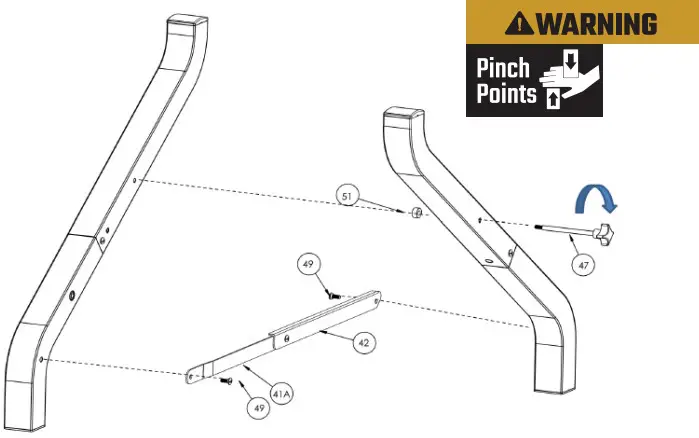 WARNING
Pinch Points

51
47
49
42
41A
49