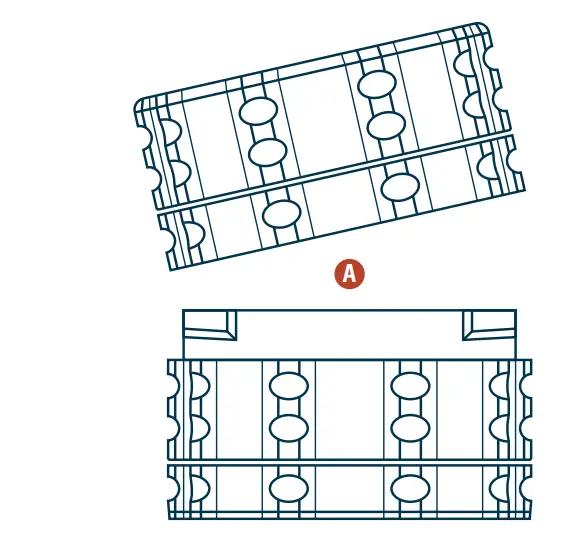 A