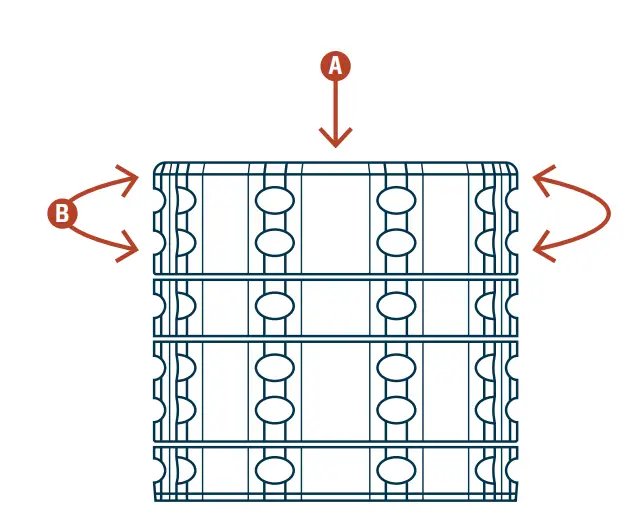 A

B