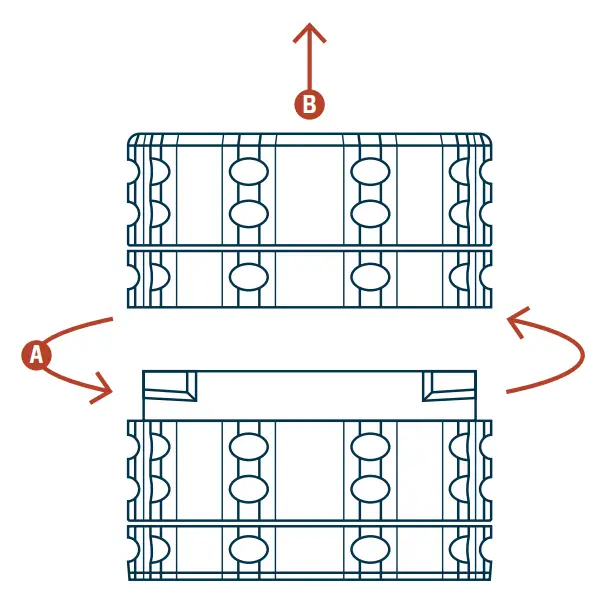 B

A