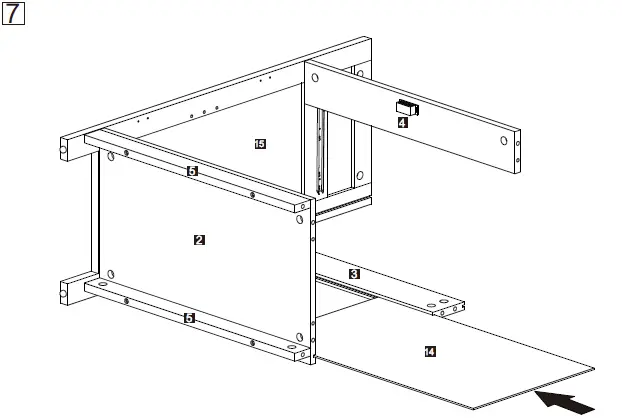 7

4

15

5

2

3

5

14