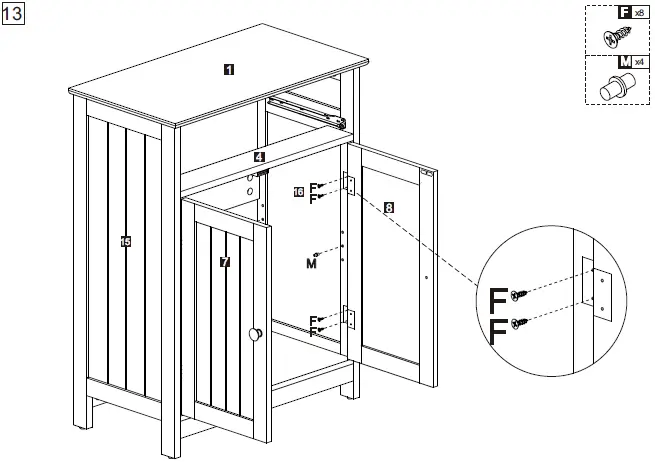 13

F x8

M x4

1

4

16 F
F

8

15

7

M

F
F

F
F