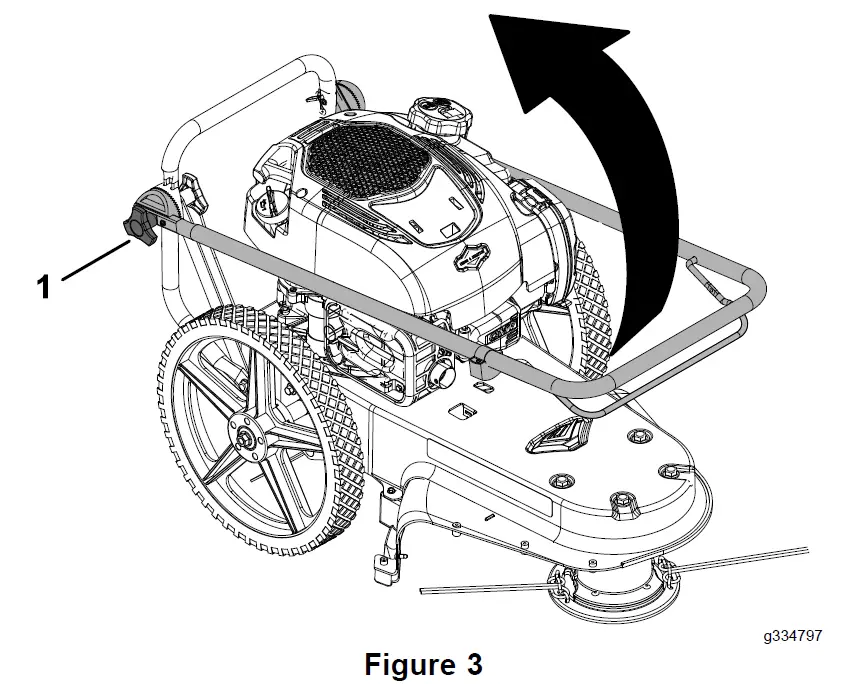 1

g334797

Figure 3