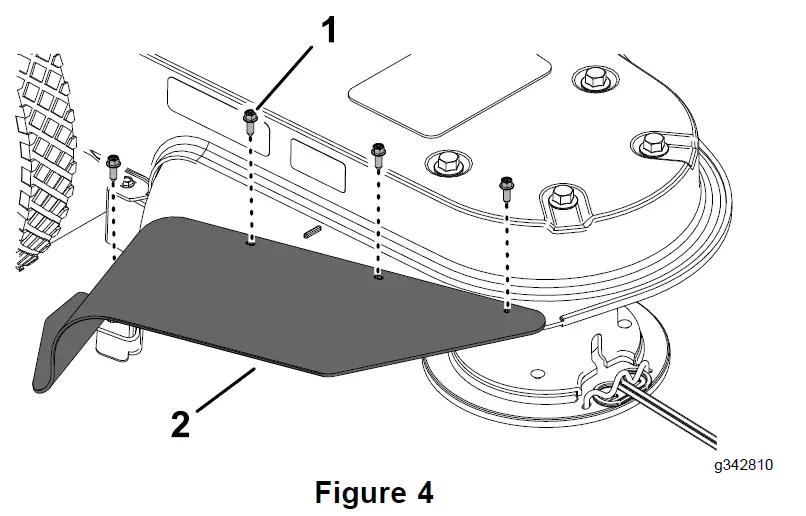 1

2

g342810

Figure 4