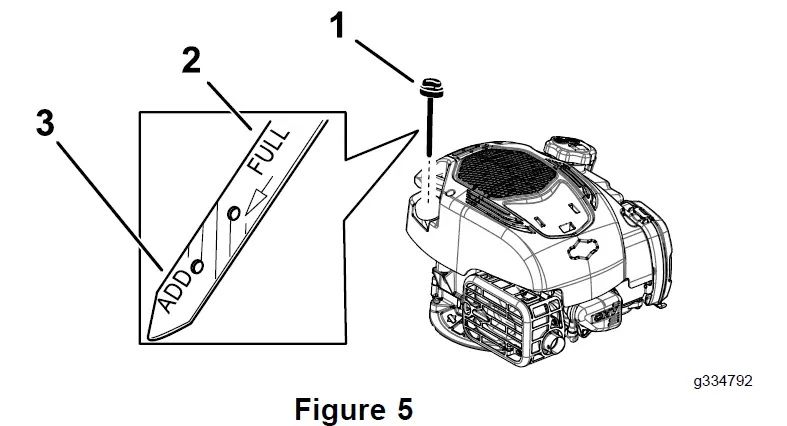 1
2
3
FULL
ADD
g334792
Figure 5