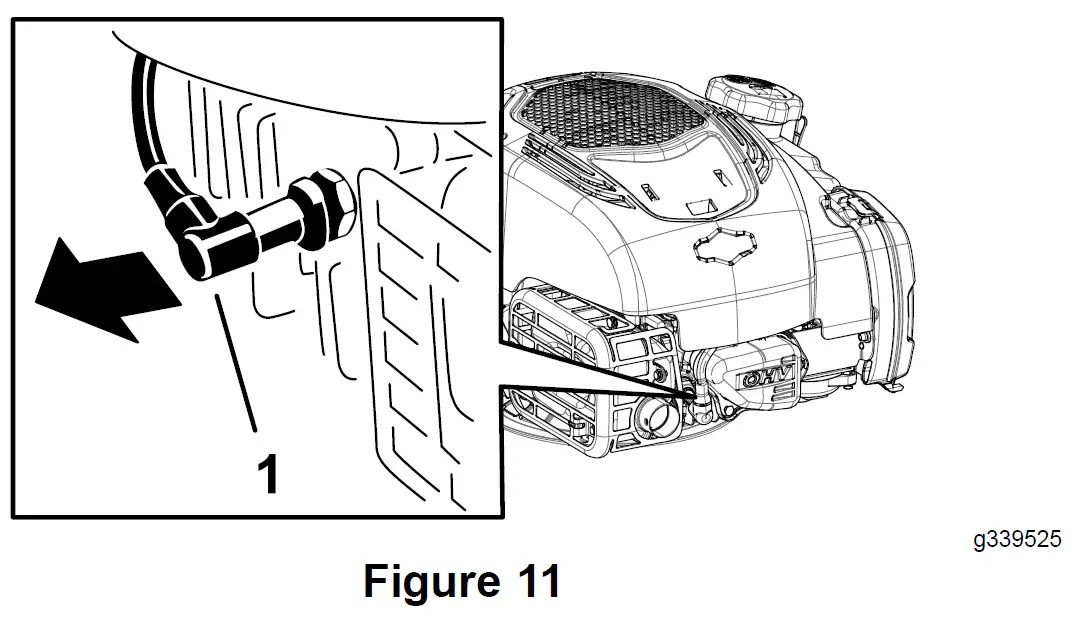 1

OHV

g339525

Figure 11