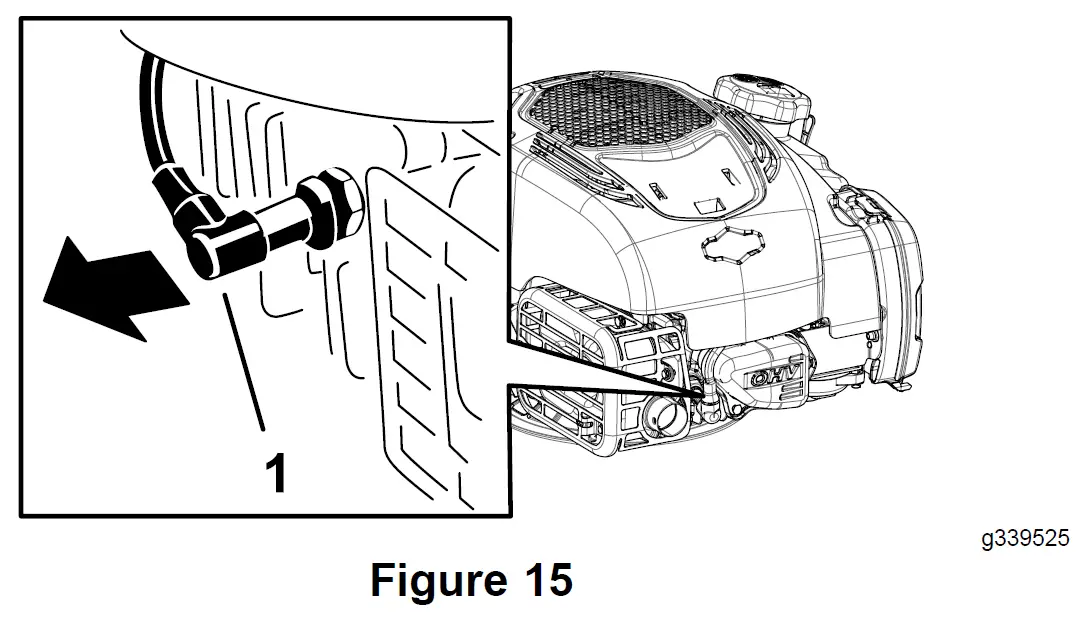 1

OHV

g339525

Figure 15