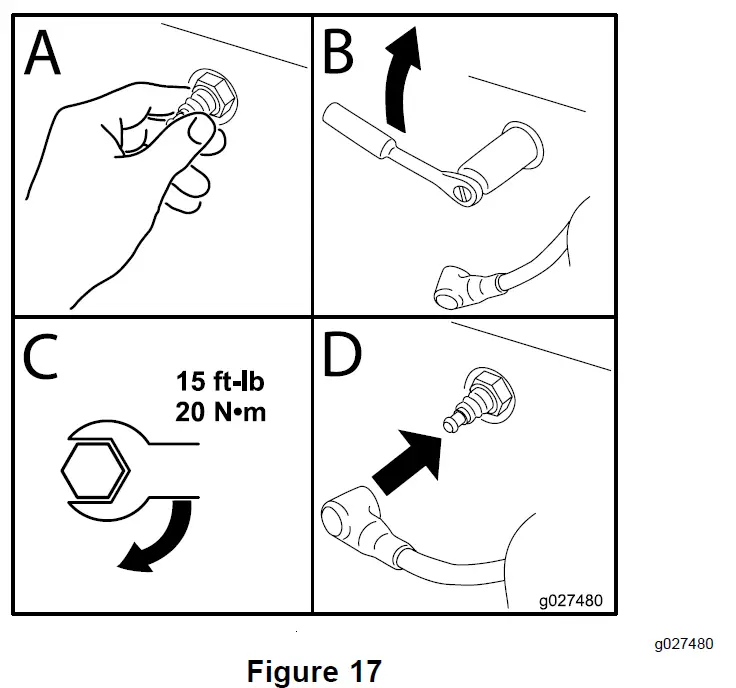 A

B

C

15 ft-lb
20 N•m

D

g027480

g027480

Figure 17