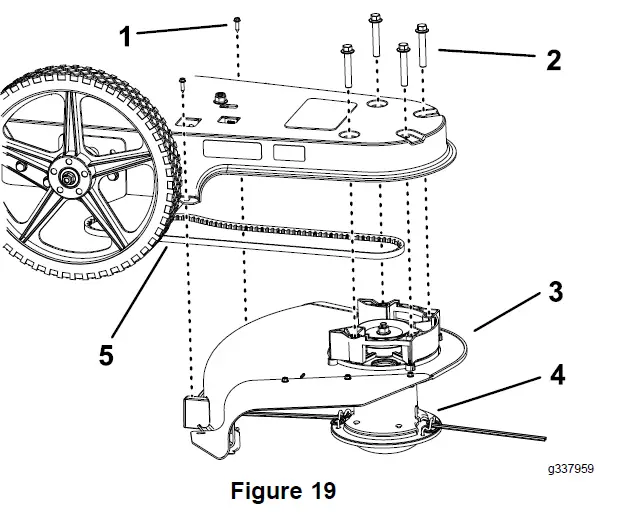 1
2
3
4
5
g337959
Figure 19