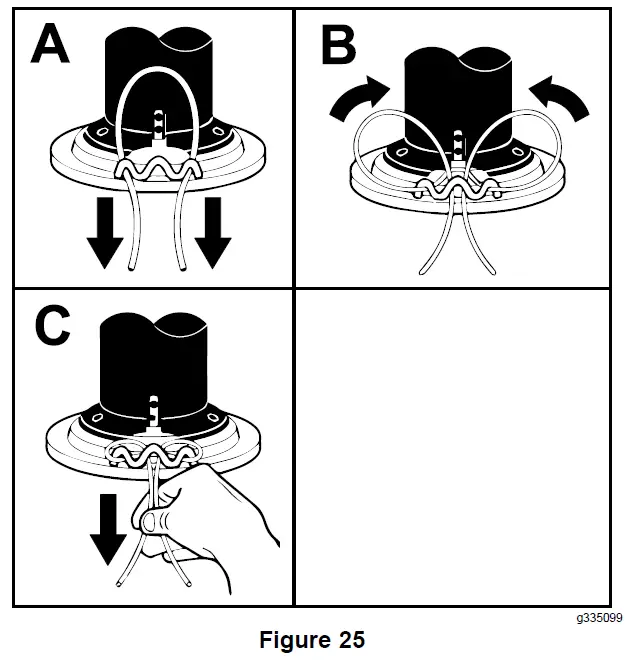 A

B

C

g335099

Figure 25