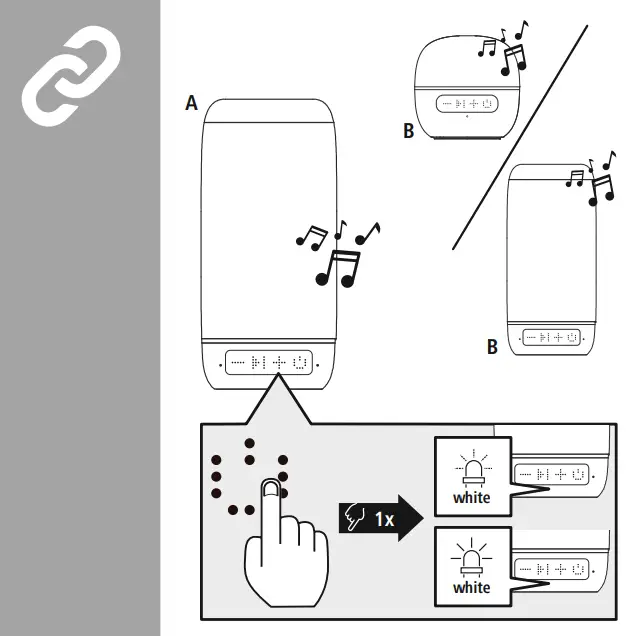 A

B

B

1x

white

white