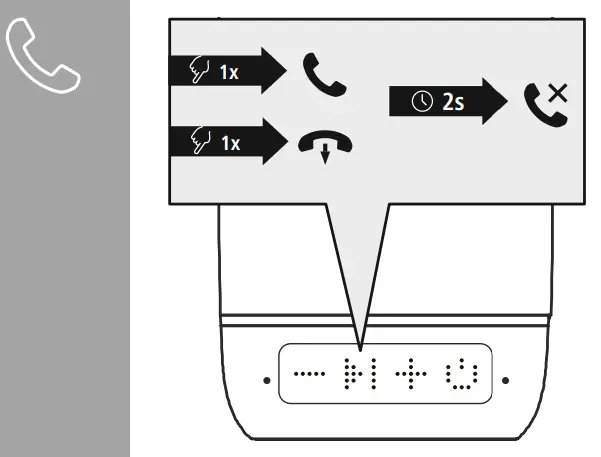 1x

1x

2s