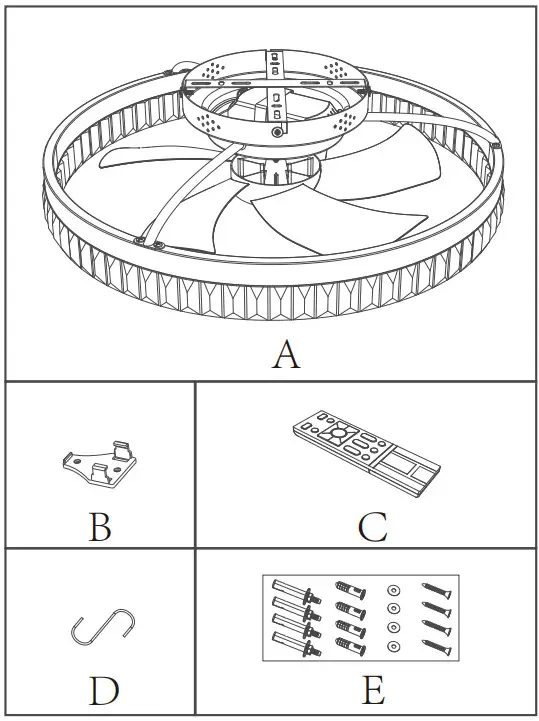 A

B

C

D

E