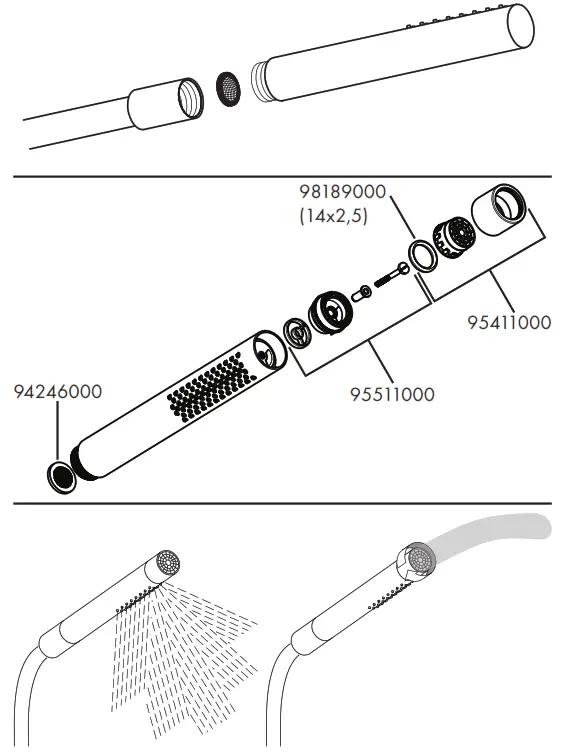 98189000
(14x2,5)

95411000

94246000

95511000