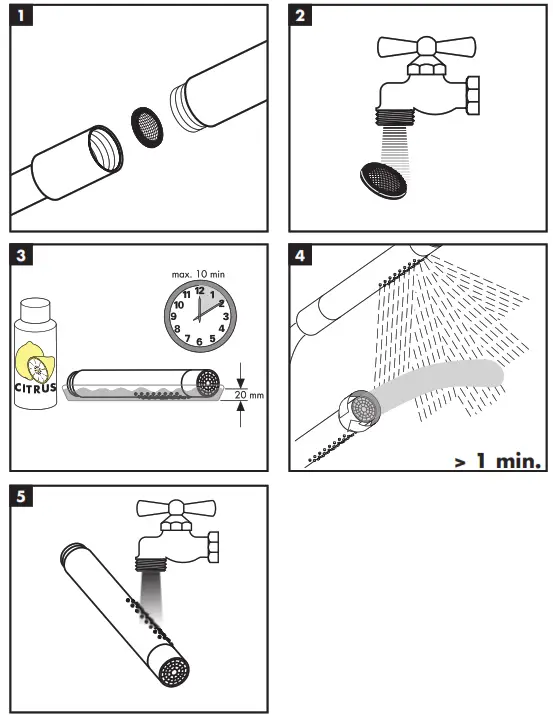 1

2

3

max. 10 min

12
1
2
3
4
5
6
7
8
9
10
11

CITRUS

20 mm

4

> 1 min.

5