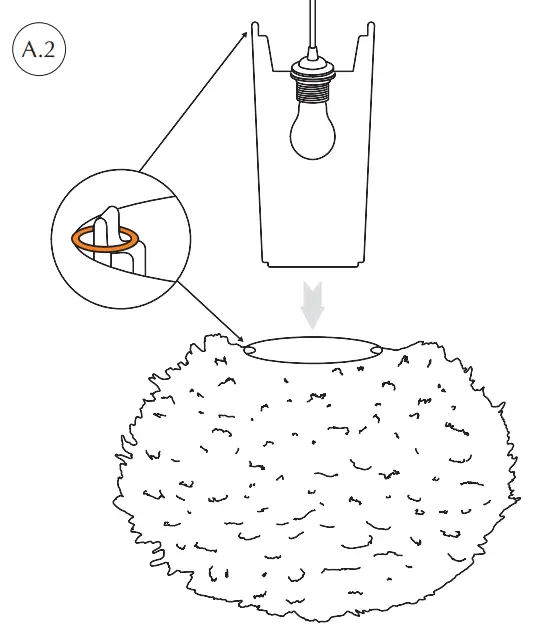 A.2