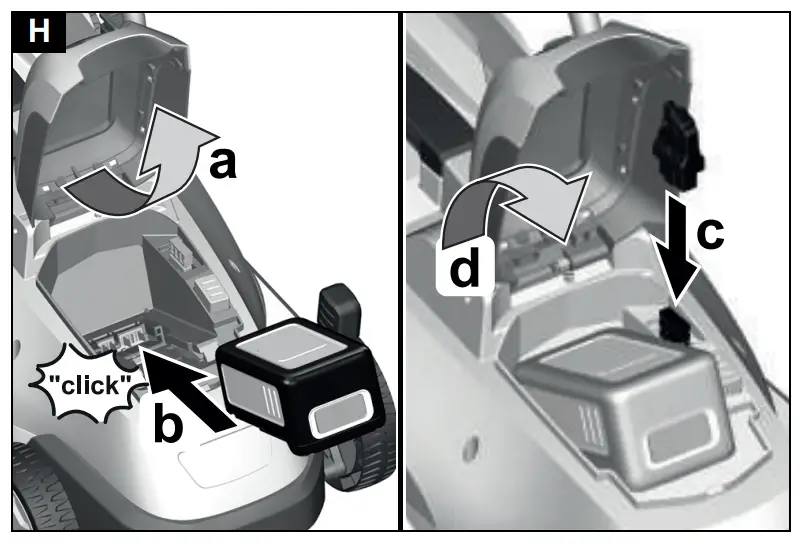 H

a

"click"

b

d

c