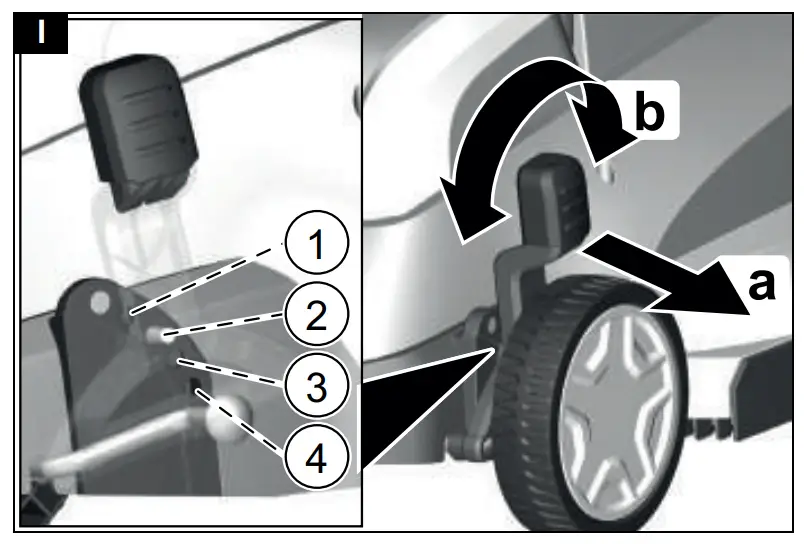 I

1
2
3
4

b
a