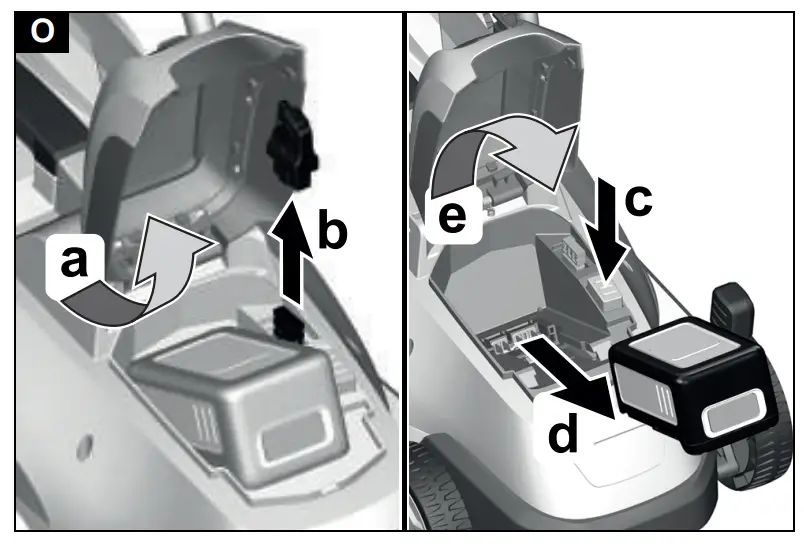 O

a

b

e

c

d