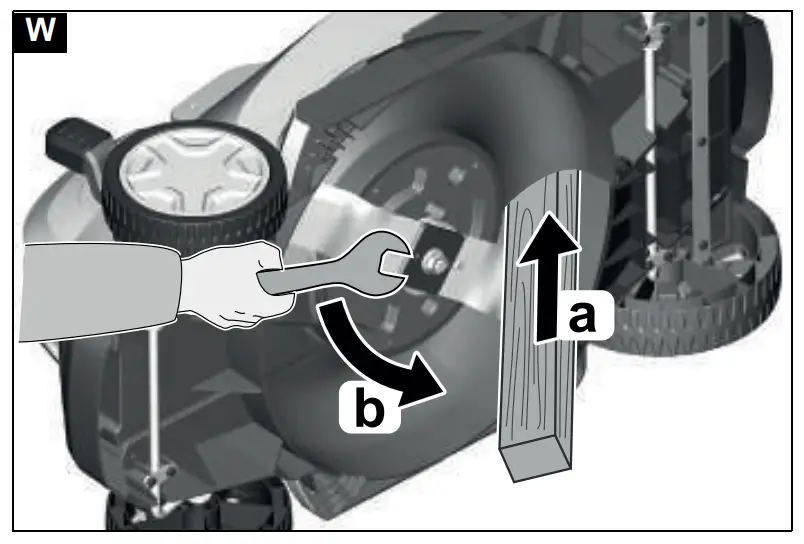 W

a

b