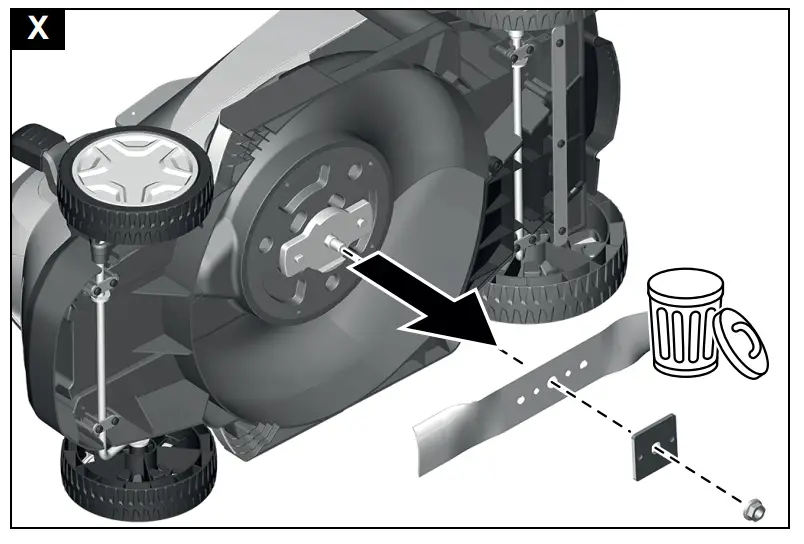 X