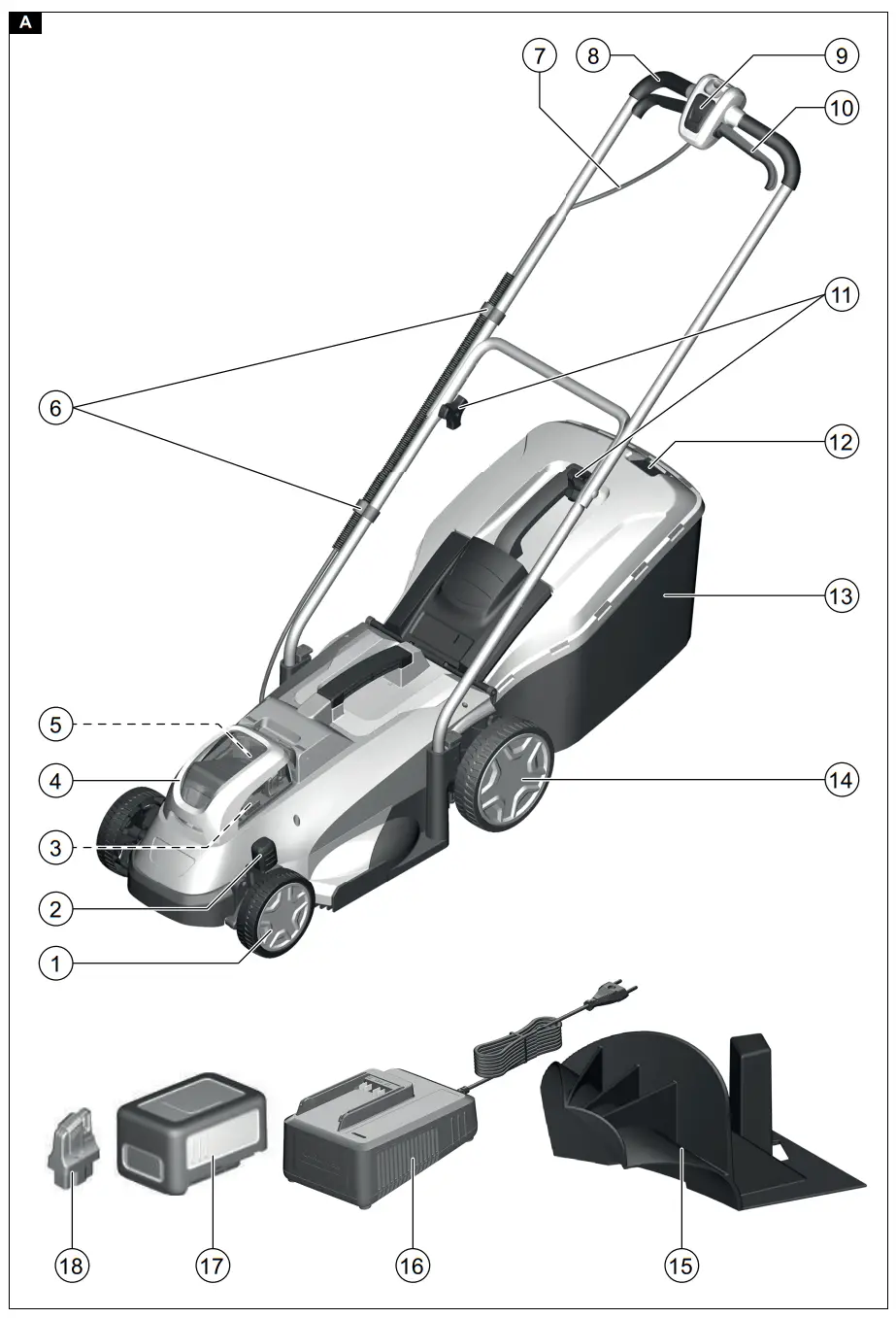 A

7
8
9
10
11
6
12
13
5
4
14
3
2
1
18
17
16
15