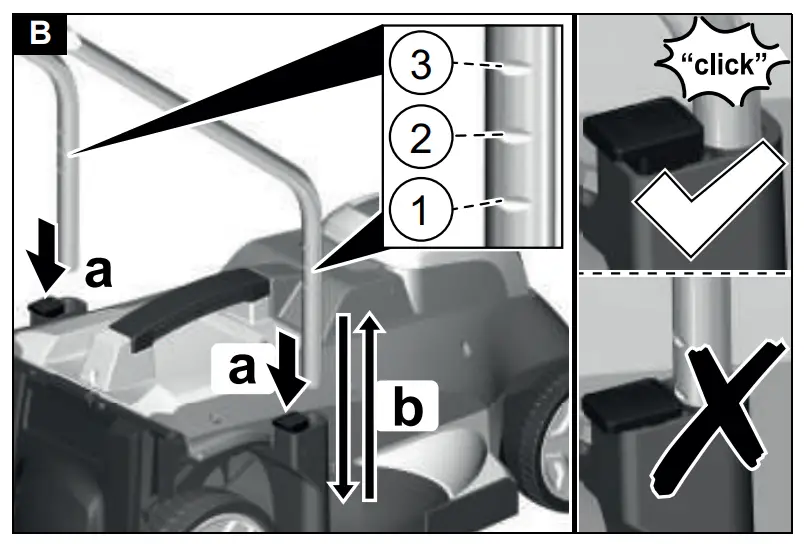 B

3
2
1

a
a
b

"click"