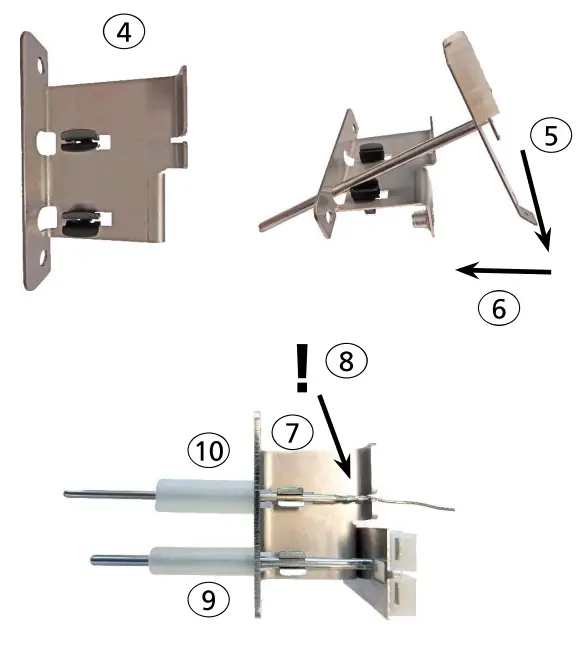 4

5

6

!

8

7

10

9