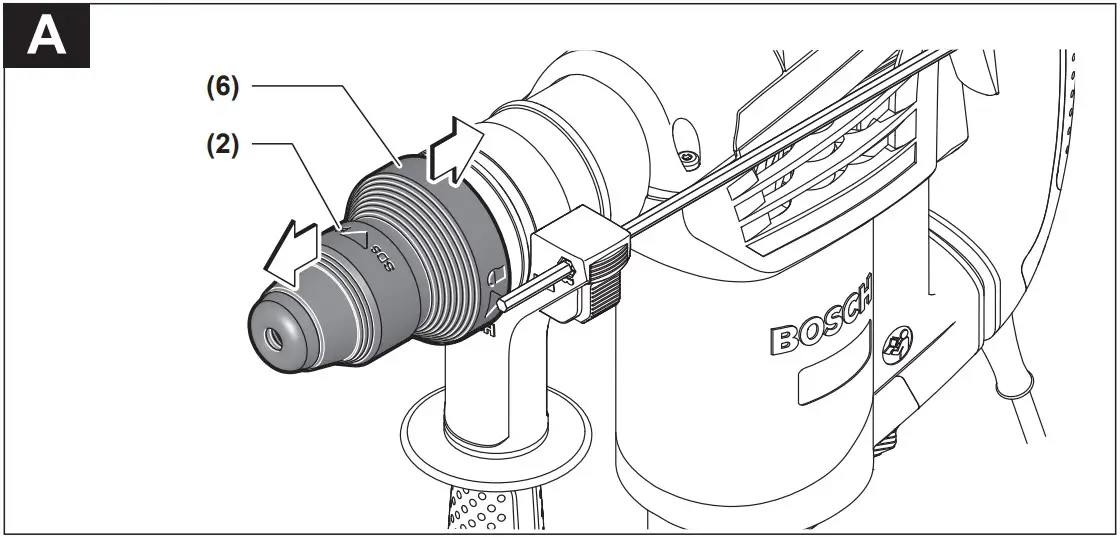 A
(6)
(2)
SDS
BOSCH