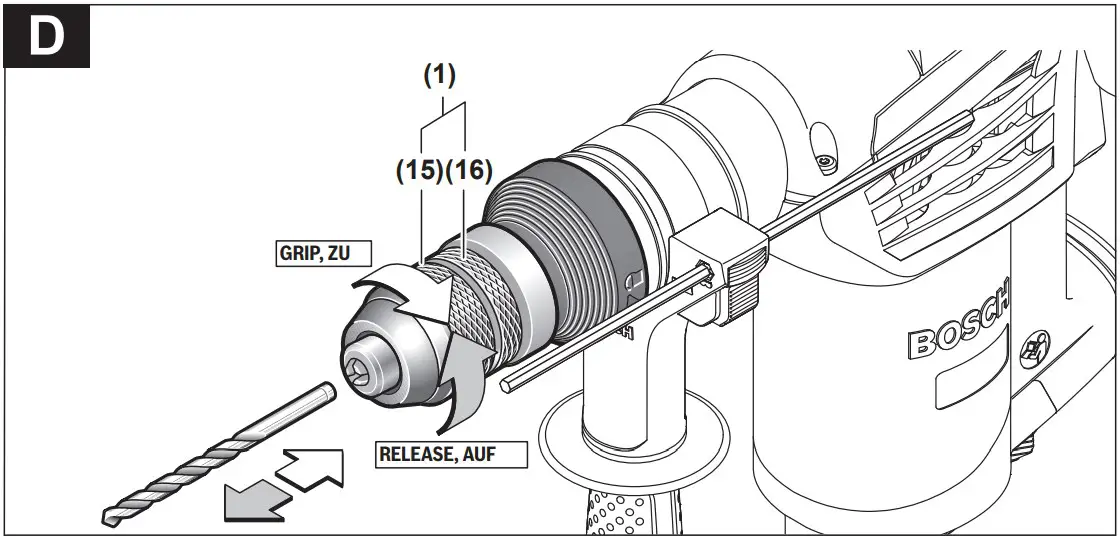 D

(1)

(15)(16)

GRIP, ZU

RELEASE, AUF

BOSCH