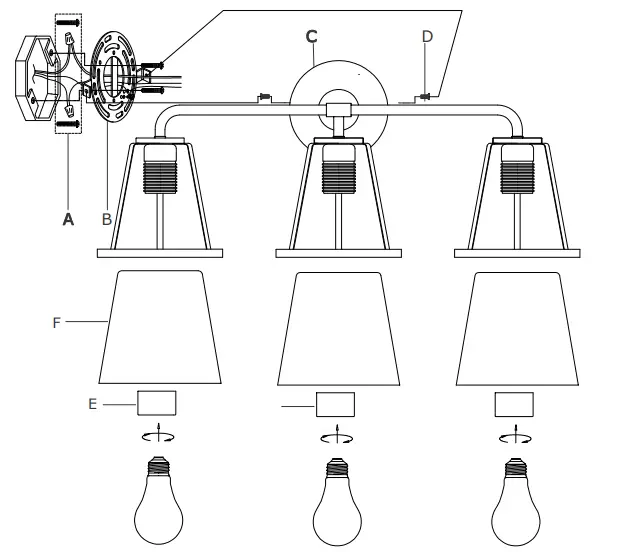 C
D
A
B
F
E