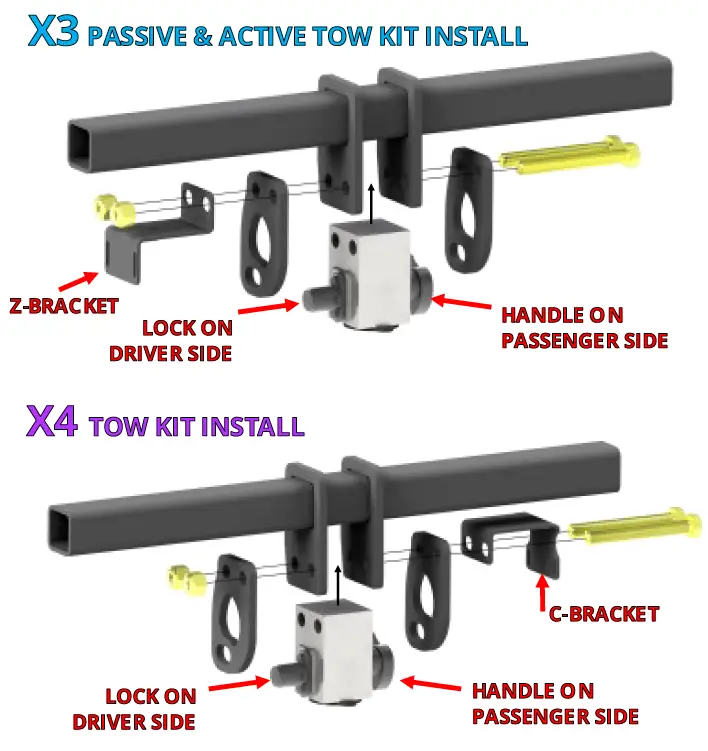 X3 PASSIVE & ACTIVE TOW KIT INSTALL

Z-BRACKET

LOCK ON DRIVER SIDE

HANDLE ON PASSENGER SIDE

X4 TOW KIT INSTALL

C-BRACKET

LOCK ON DRIVER SIDE

HANDLE ON PASSENGER SIDE