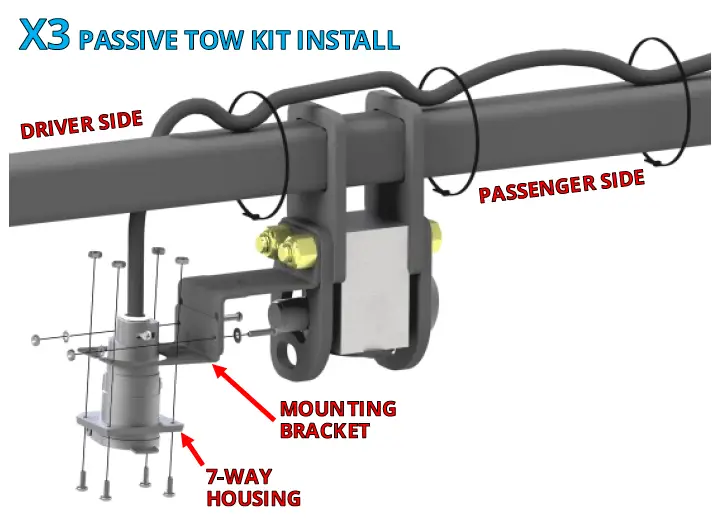 X3 PASSIVE TOW KIT INSTALL

DRIVER SIDE

PASSENGER SIDE

MOUNTING BRACKET

7-WAY HOUSING