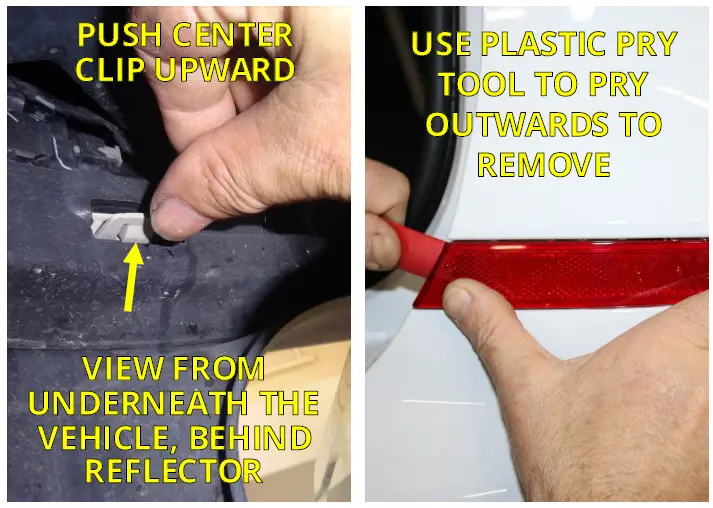 PUSH CENTER CLIP UPWARD

VIEW FROM UNDERNEATH THE VEHICLE, BEHIND REFLECTOR

USE PLASTIC PRY TOOL TO PRY OUTWARDS TO REMOVE