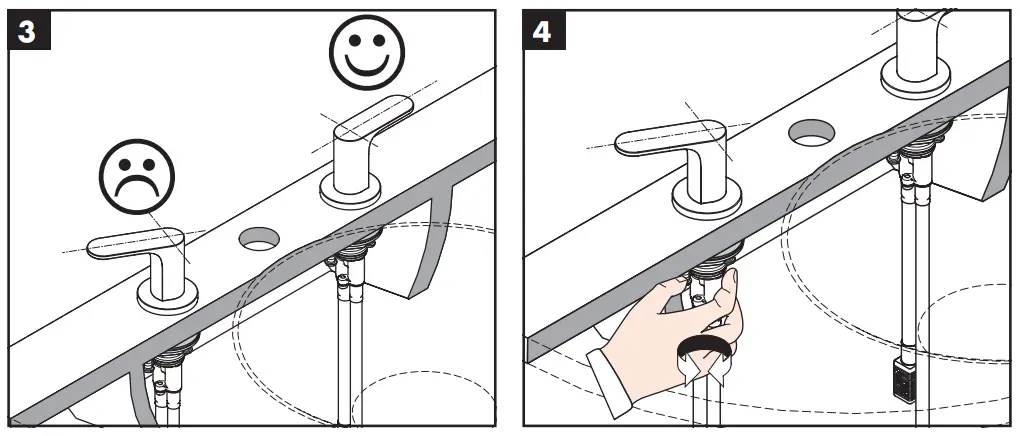 3

4