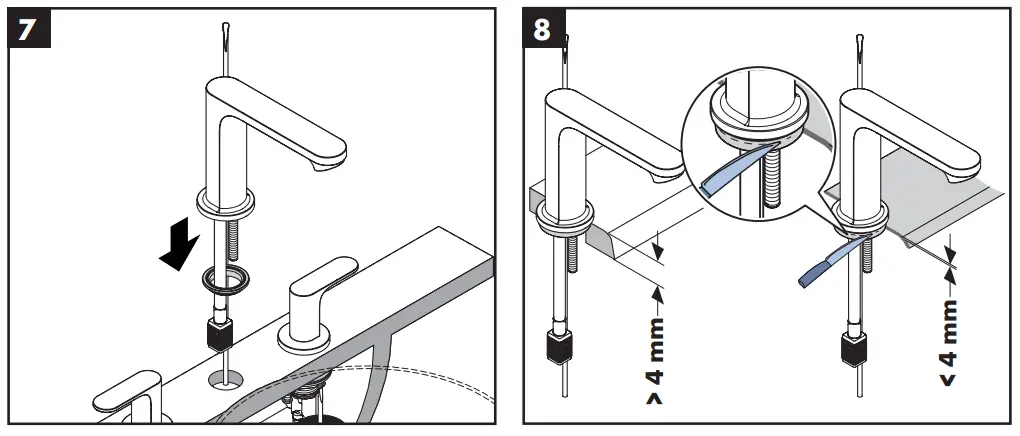 7

8

> 4 mm

< 4 mm