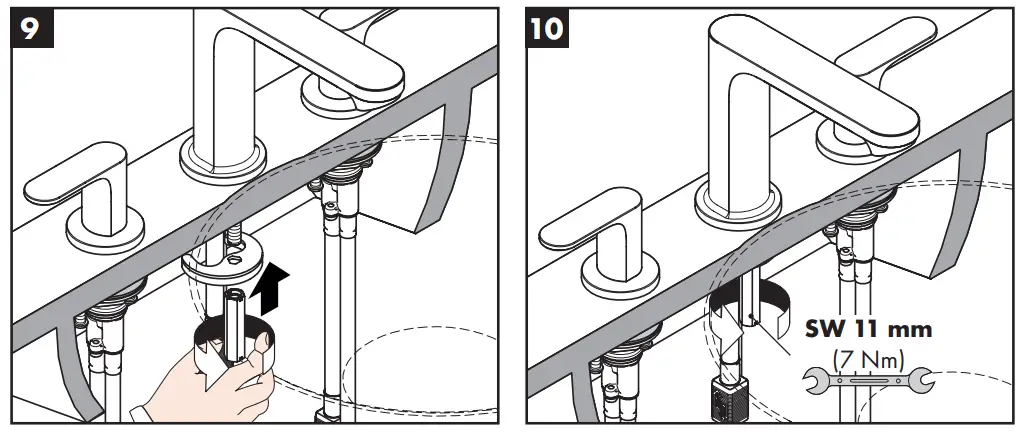 9

10

SW 11 mm
(7 Nm)