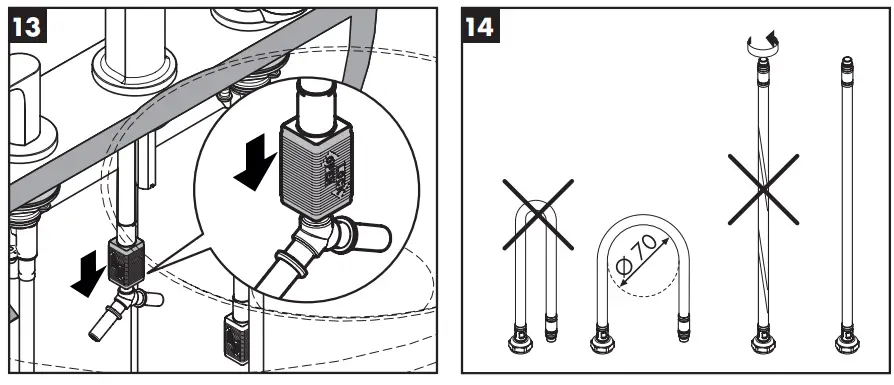 13

14

$\varnothing 70$