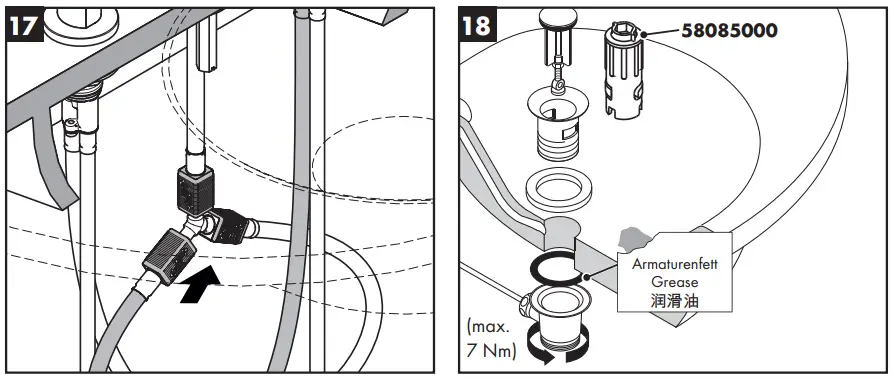 17

18

58085000

Armaturenfett
Grease
润滑油

(max.
7 Nm)