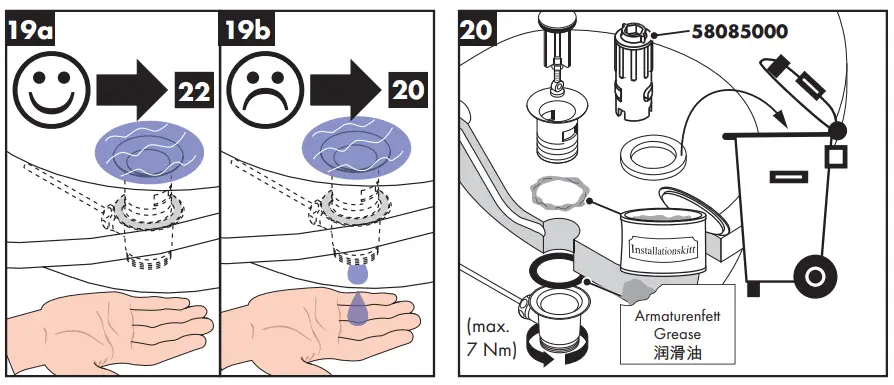 19a

22

19b

20

20

58085000

Installationskitt

Armaturenfett
Grease
润滑油

(max.
7 Nm)