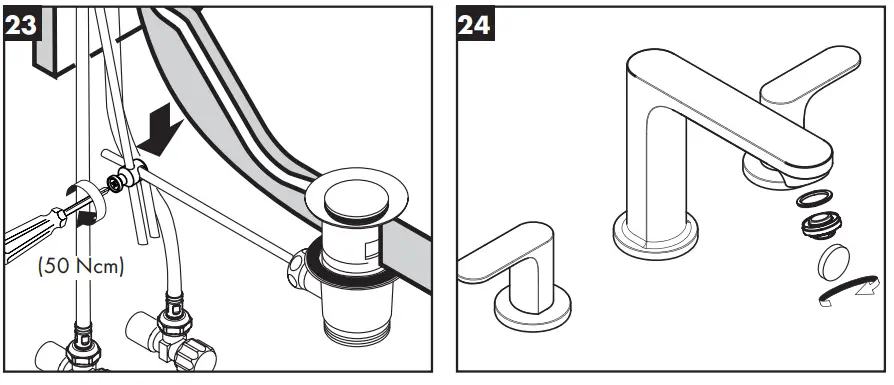 23

(50 Ncm)

24