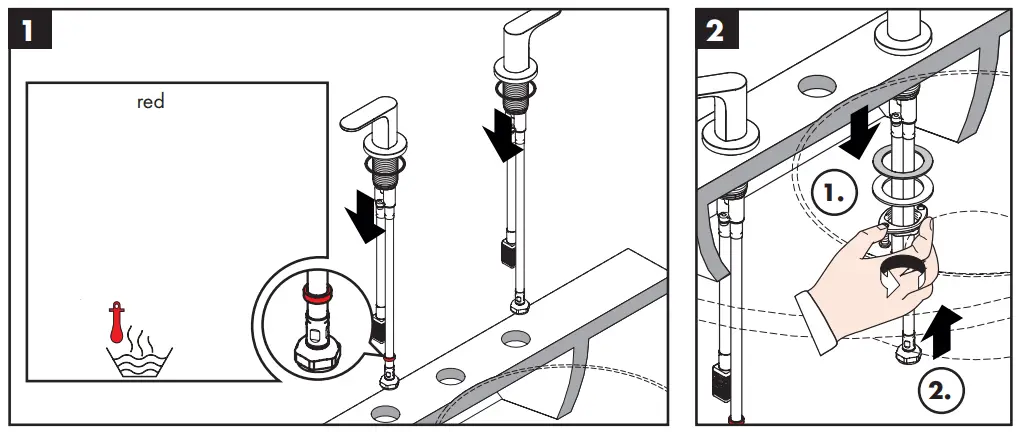 1

red

2

1.

2.